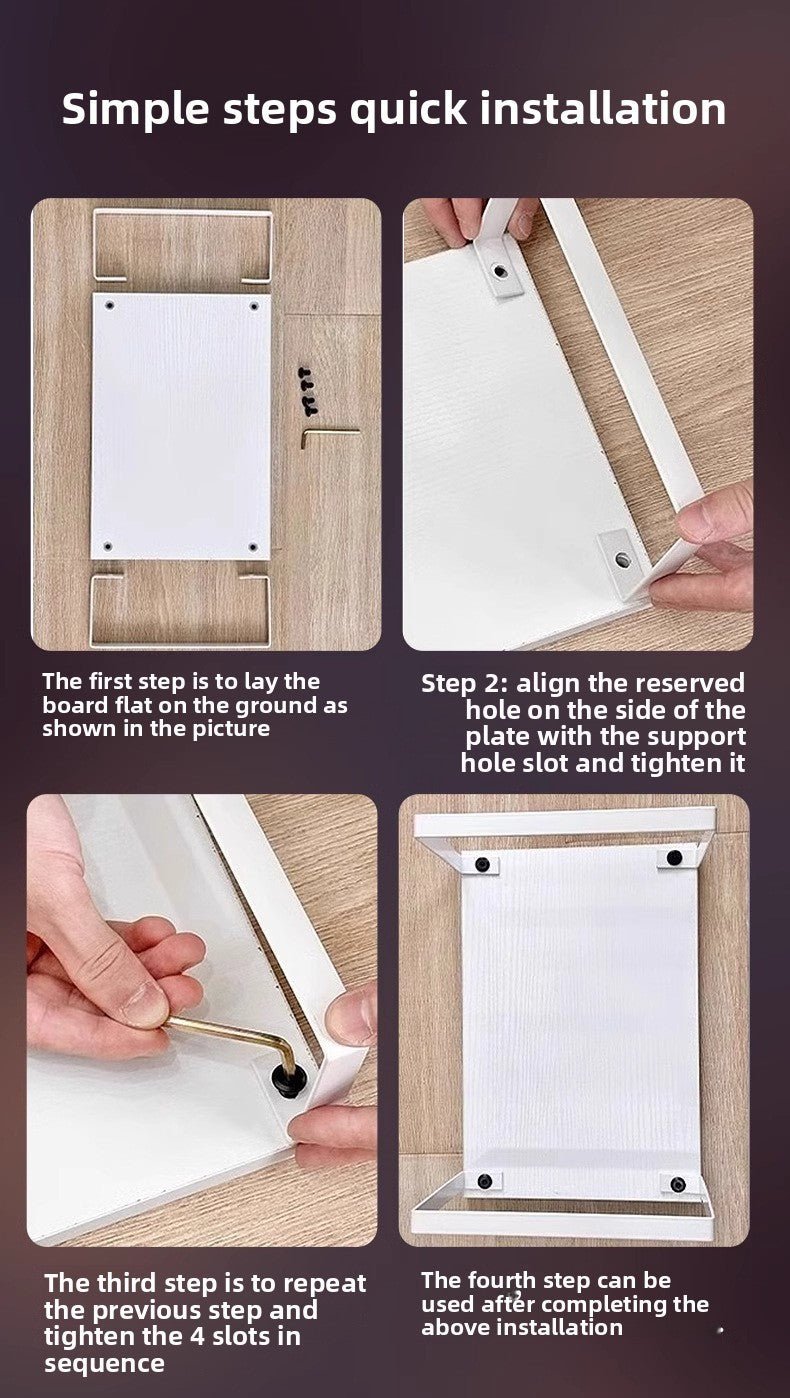 Simple steps quick installation

The first step is to lay the board flat on the ground as shown in the picture

Step 2: align the reserved hole on the side of the plate with the support hole slot and tighten it

The third step is to repeat the previous step and tighten the 4 slots in sequence

The fourth step can be used after completing the above installation