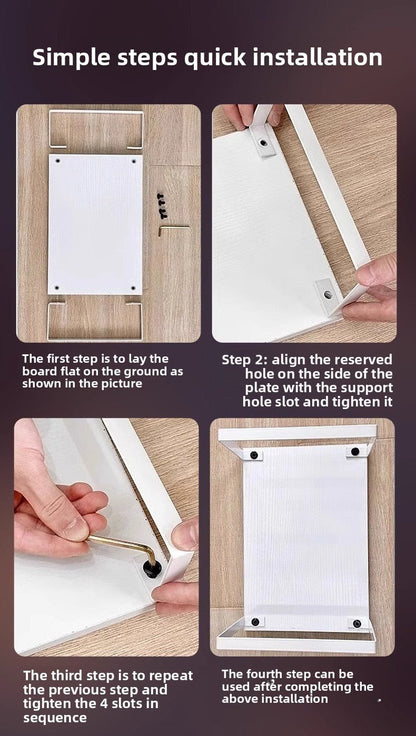 Simple steps quick installation

The first step is to lay the board flat on the ground as shown in the picture

Step 2: align the reserved hole on the side of the plate with the support hole slot and tighten it

The third step is to repeat the previous step and tighten the 4 slots in sequence

The fourth step can be used after completing the above installation